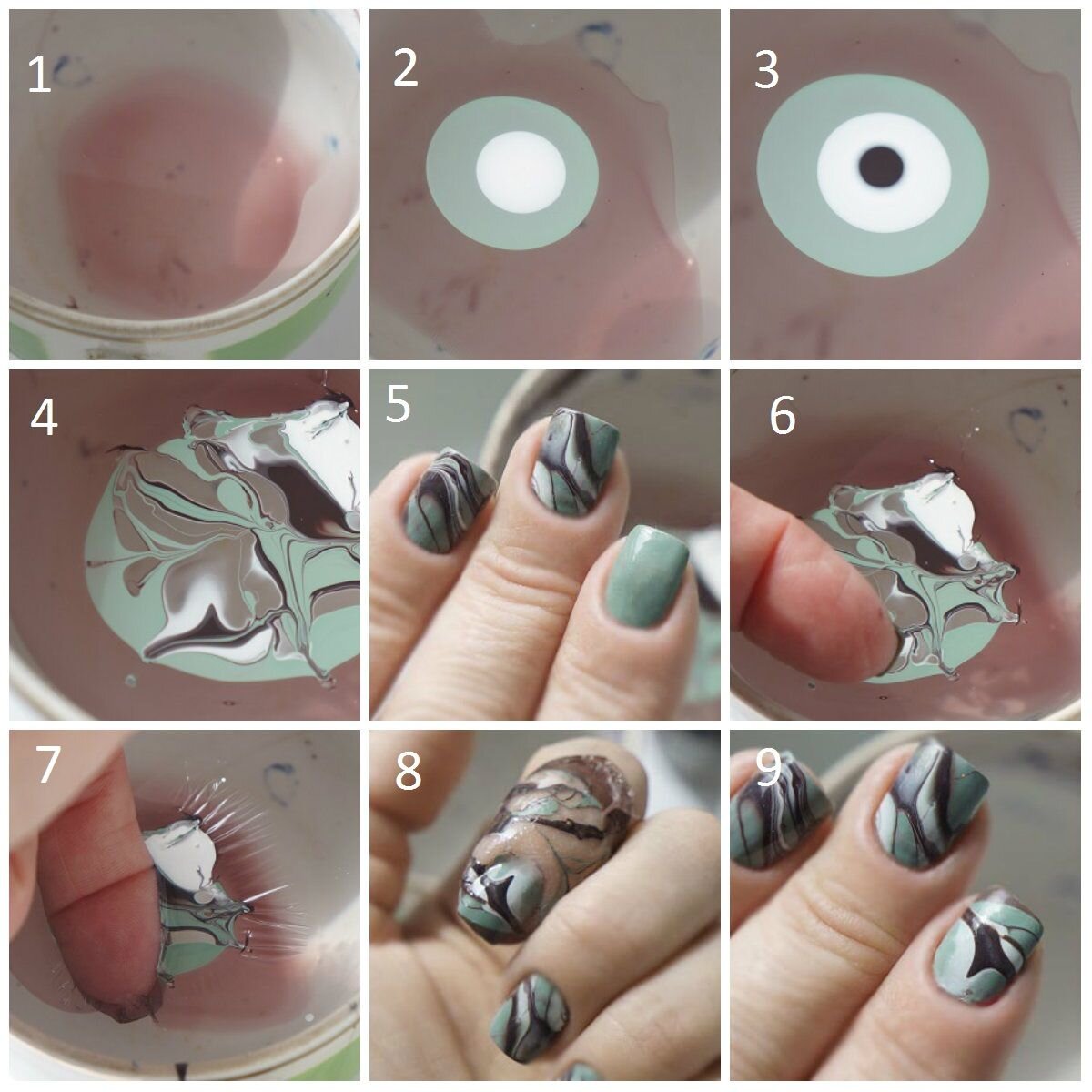 1

2

3

4

5

6

7

8

9