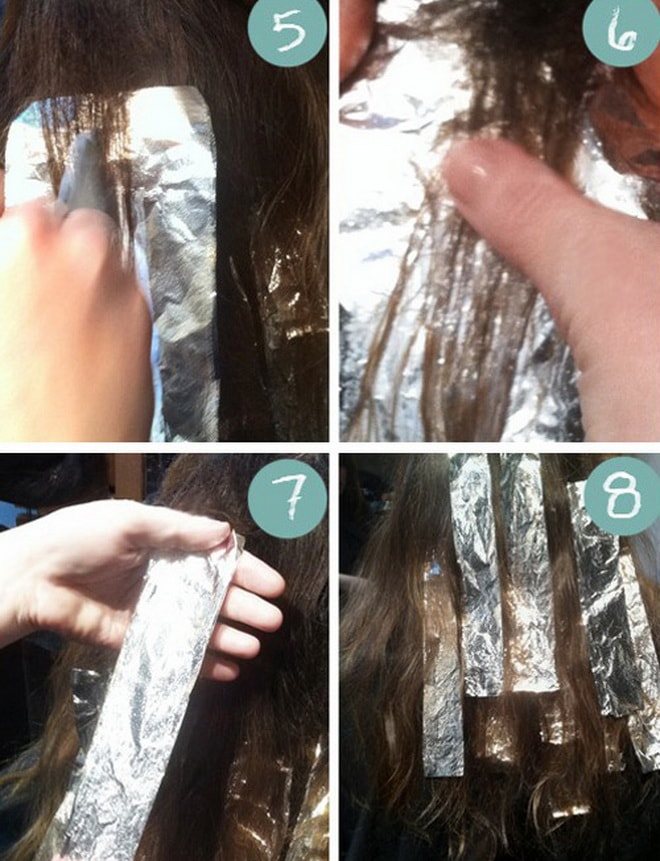 5

6

7

8