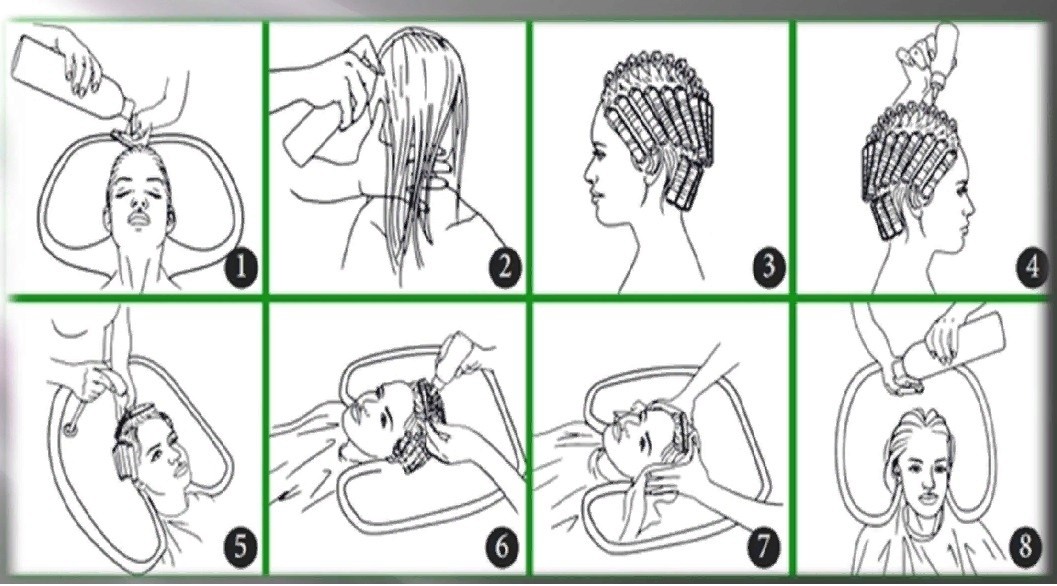 1
2
3
4
5
6
7
8